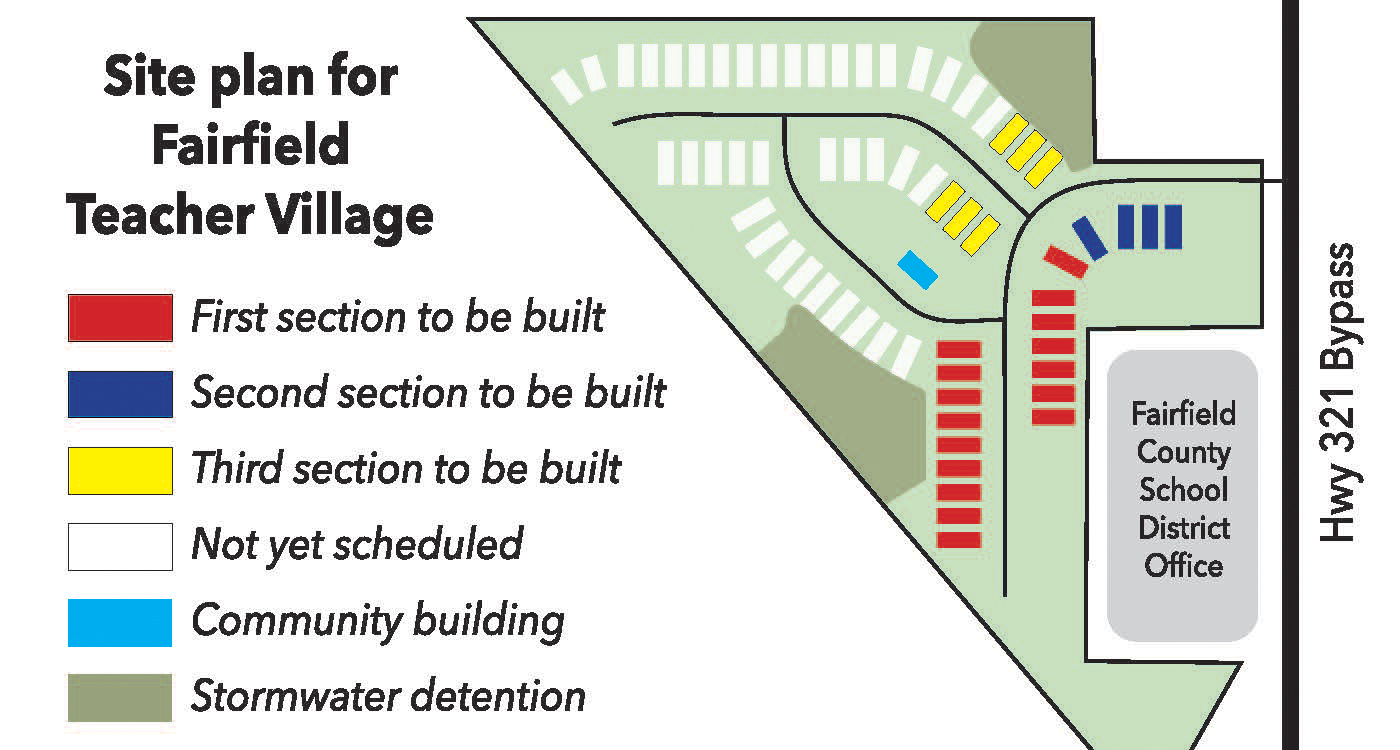 Site plan for Fairfield Teacher Village

First section to be built

Second section to be built

Third section to be built

Not yet scheduled

Community building

Stormwater detention

Fairfield County School District Office

Hwy 321 Bypass